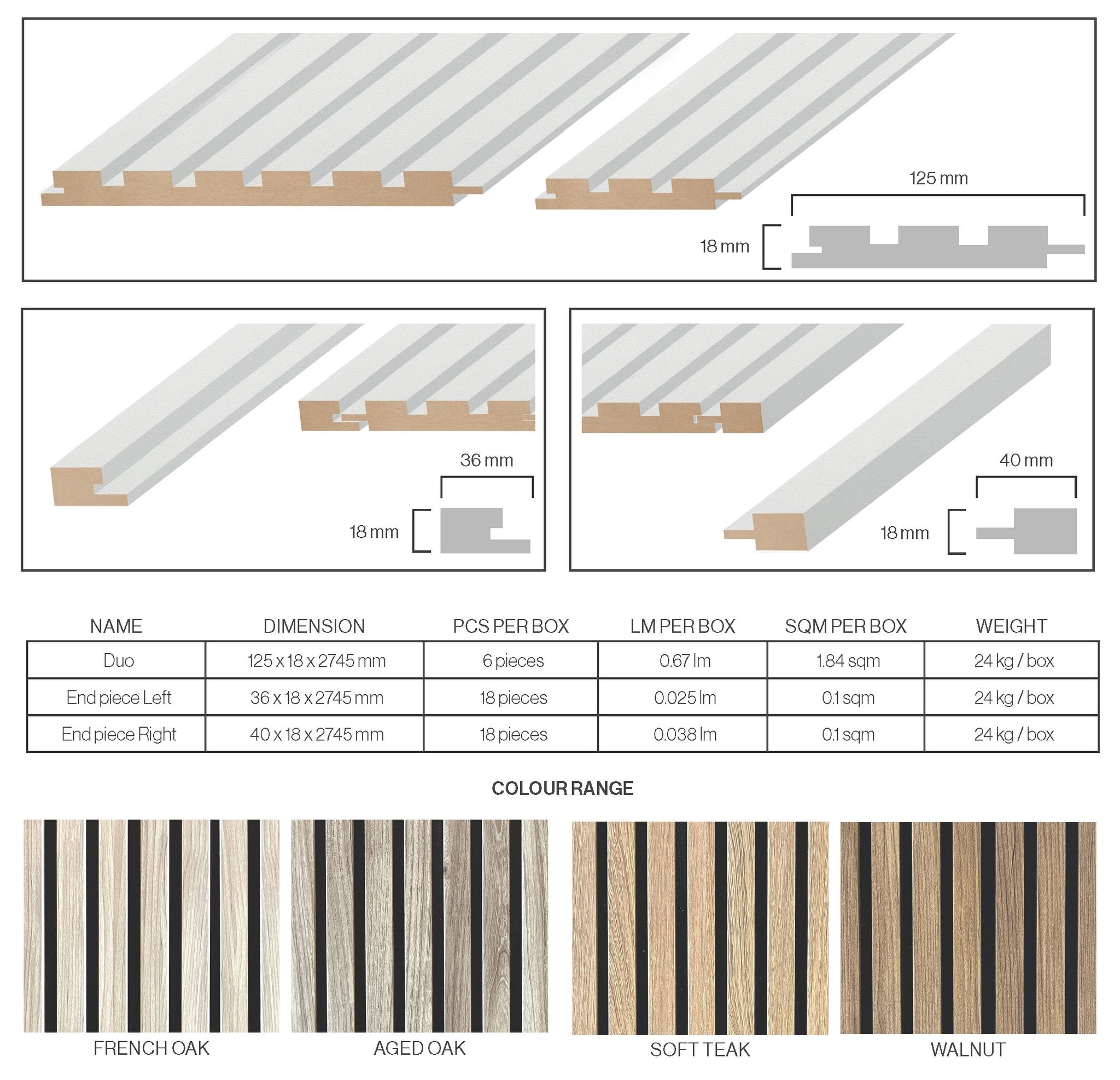 125 mm

18 mm

36 mm

18 mm

40 mm

18 mm

| NAME | DIMENSION | PCS PER BOX | LM PER BOX | SQM PER BOX | WEIGHT |
|---|---|---|---|---|---|
| Duo | 125 x 18 x 2745 mm | 6 pieces | 0.67 lm | 1.84 sqm | 24 kg / box |
| End piece Left | 36 x 18 x 2745 mm | 18 pieces | 0.025 lm | 0.1 sqm | 24 kg / box |
| End piece Right | 40 x 18 x 2745 mm | 18 pieces | 0.038 lm | 0.1 sqm | 24 kg / box |

COLOUR RANGE

FRENCH OAK

AGED OAK

SOFT TEAK

WALNUT